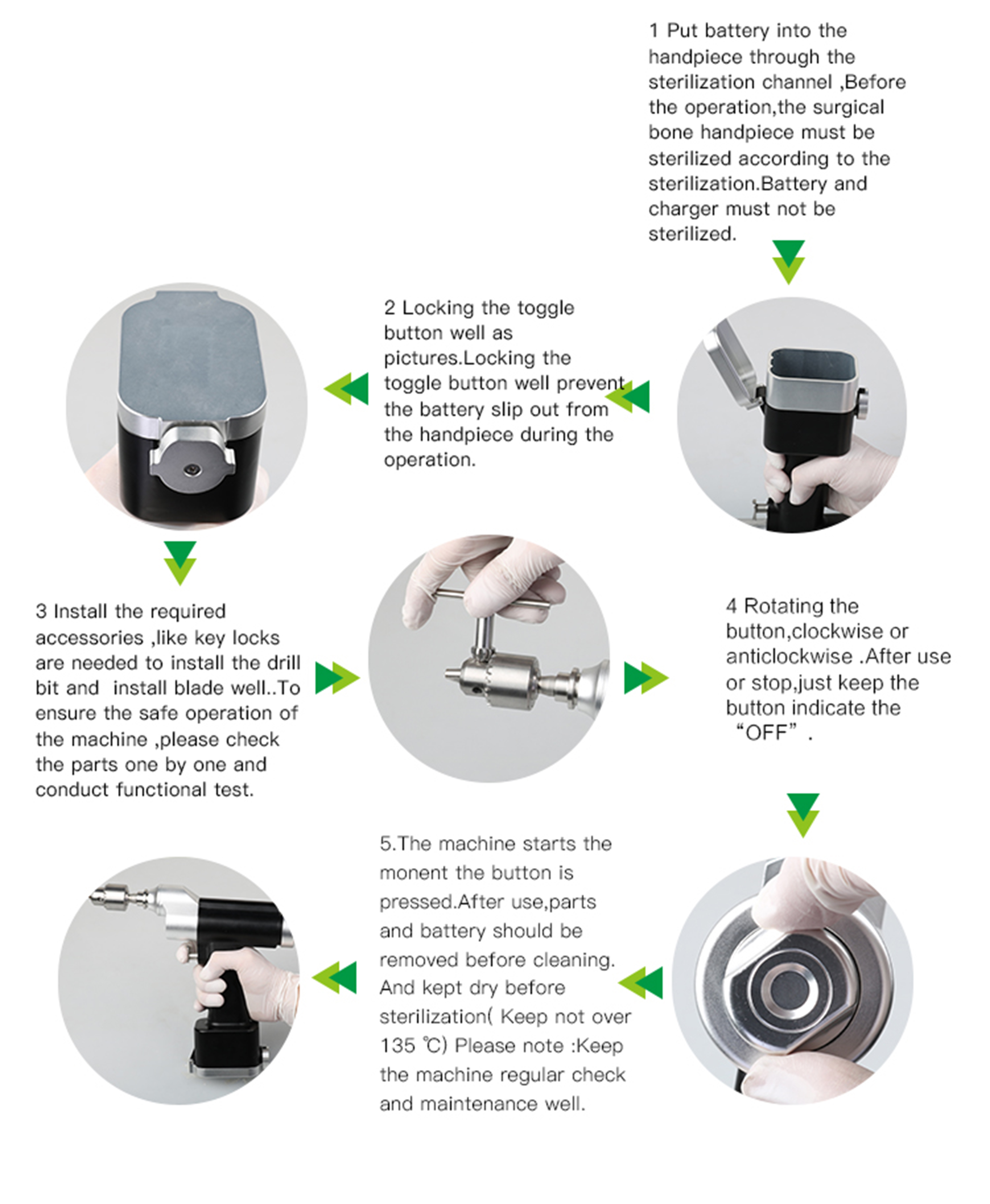 1 Put battery into the handpiece through the sterilization channel ,Before the operation,the surgical bone handpiece must be sterilized according to the sterilization.Battery and charger must not be sterilized.

2 Locking the toggle button well as pictures.Locking the toggle button well prevent the battery slip out from the handpiece during the operation.

3 Install the required accessories ,like key locks are needed to install the drill bit and install blade well..To ensure the safe operation of the machine ,please check the parts one by one and conduct functional test.

4 Rotating the button,clockwise or anticlockwise .After use or stop,just keep the button indicate the “OFF” .

5.The machine starts the monent the button is pressed.After use,parts and battery should be removed before cleaning. And kept dry before sterilization( Keep not over 135 ℃) Please note :Keep the machine regular check and maintenance well.